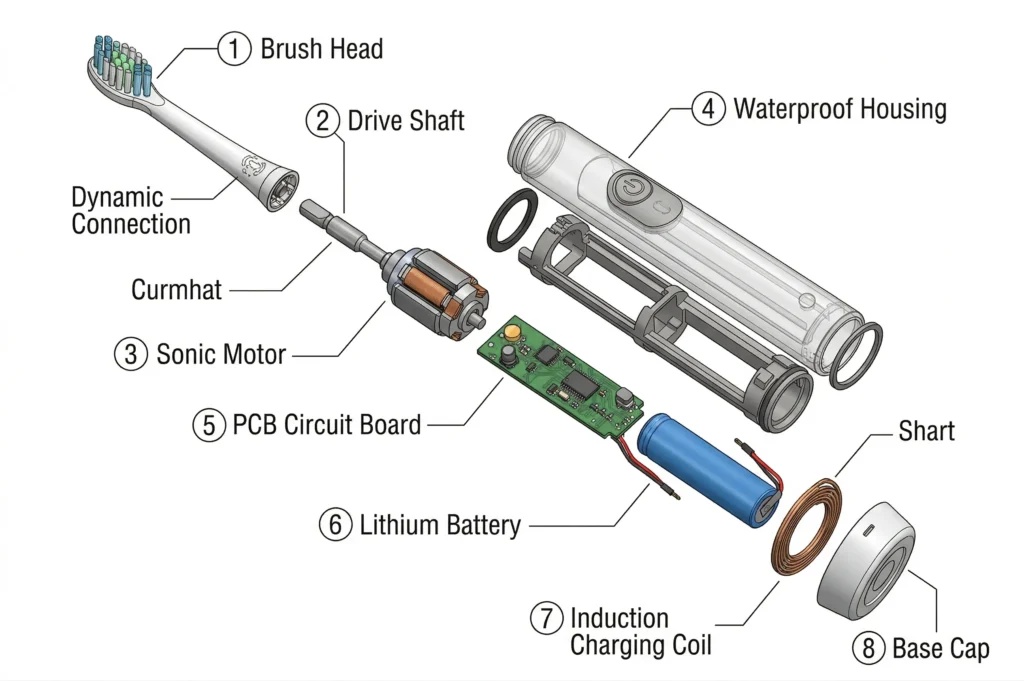 1 Brush Head

2 Drive Shaft

4 Waterproof Housing

Dynamic Connection

Curmhat

3 Sonic Motor

5 PCB Circuit Board

Shart

6 Lithium Battery

7 Induction Charging Coil

8 Base Cap