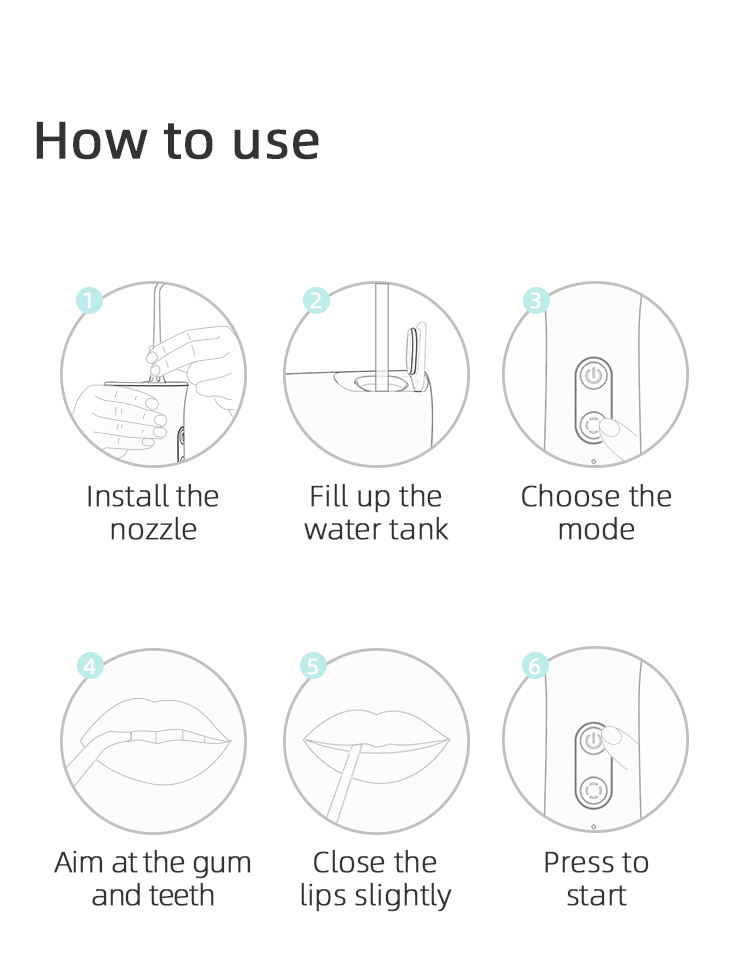 How to use

1
Install the nozzle

2
Fill up the water tank

3
Choose the mode

4
Aim at the gum and teeth

5
Close the lips slightly

6
Press to start