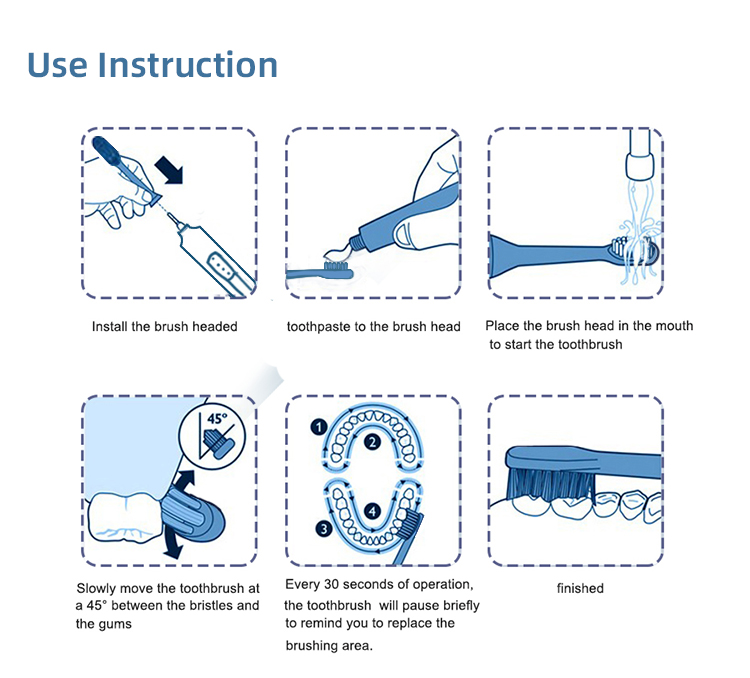 Use Instruction

Install the brush headed

toothpaste to the brush head

Place the brush head in the mouth to start the toothbrush

45°

1

2

3

4

Slowly move the toothbrush at a 45° between the bristles and the gums

Every 30 seconds of operation, the toothbrush will pause briefly to remind you to replace the brushing area.

finished