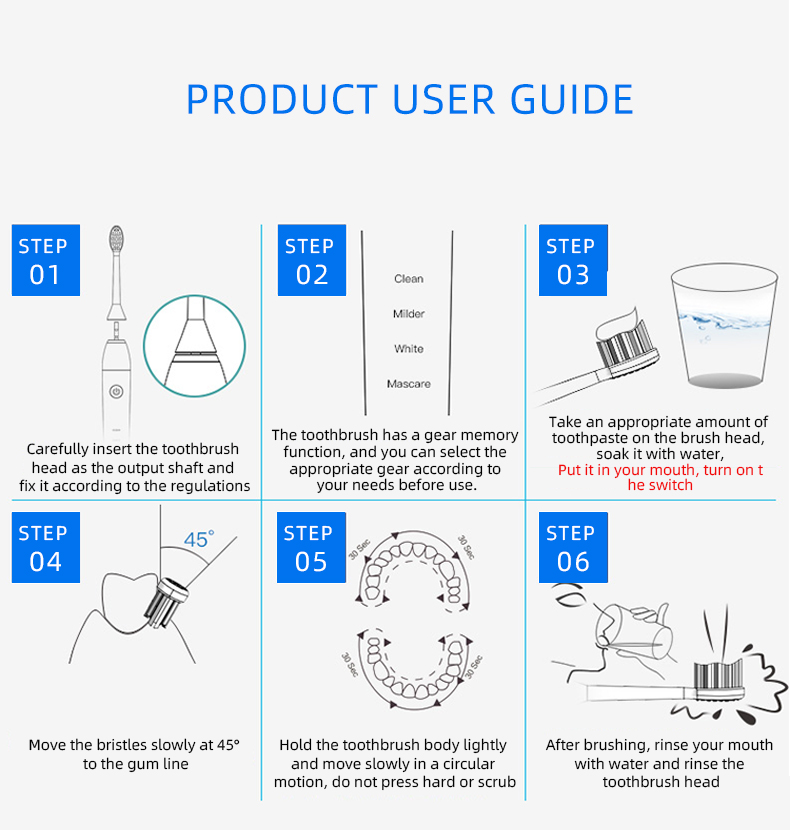 PRODUCT USER GUIDE

STEP 01

Carefully insert the toothbrush head as the output shaft and fix it according to the regulations

STEP 02

Clean

Milder

White

Mascare

The toothbrush has a gear memory function, and you can select the appropriate gear according to your needs before use.

STEP 03

Take an appropriate amount of toothpaste on the brush head, soak it with water,
Put it in your mouth, turn on t he switch

STEP 04

45°

Move the bristles slowly at 45° to the gum line

STEP 05

30 Sec

30 Sec

30 Sec

30 Sec

Hold the toothbrush body lightly and move slowly in a circular motion, do not press hard or scrub

STEP 06

After brushing, rinse your mouth with water and rinse the toothbrush head