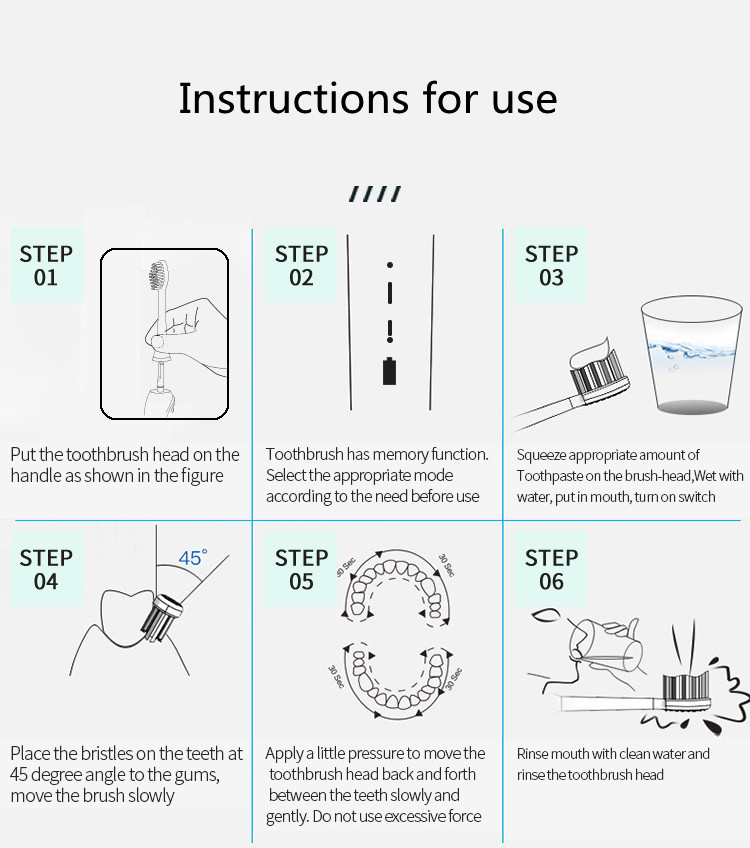 Instructions for use

////

STEP 01

Put the toothbrush head on the handle as shown in the figure

STEP 02

Toothbrush has memory function. Select the appropriate mode according to the need before use

STEP 03

Squeeze appropriate amount of Toothpaste on the brush-head,Wet with water, put in mouth, turn on switch

STEP 04

45°

Place the bristles on the teeth at 45 degree angle to the gums, move the brush slowly

STEP 05

30 Sec
30 Sec
30 Sec
30 Sec

Apply a little pressure to move the toothbrush head back and forth between the teeth slowly and gently. Do not use excessive force

STEP 06

Rinse mouth with clean water and rinse the toothbrush head