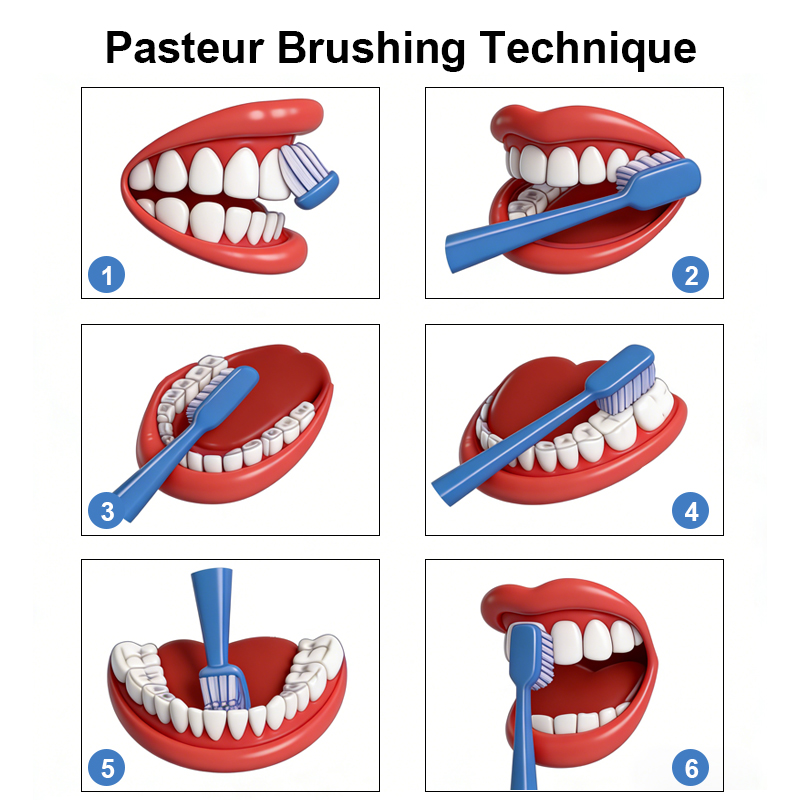 Pasteur Brushing Technique

1

2

3

4

5

6